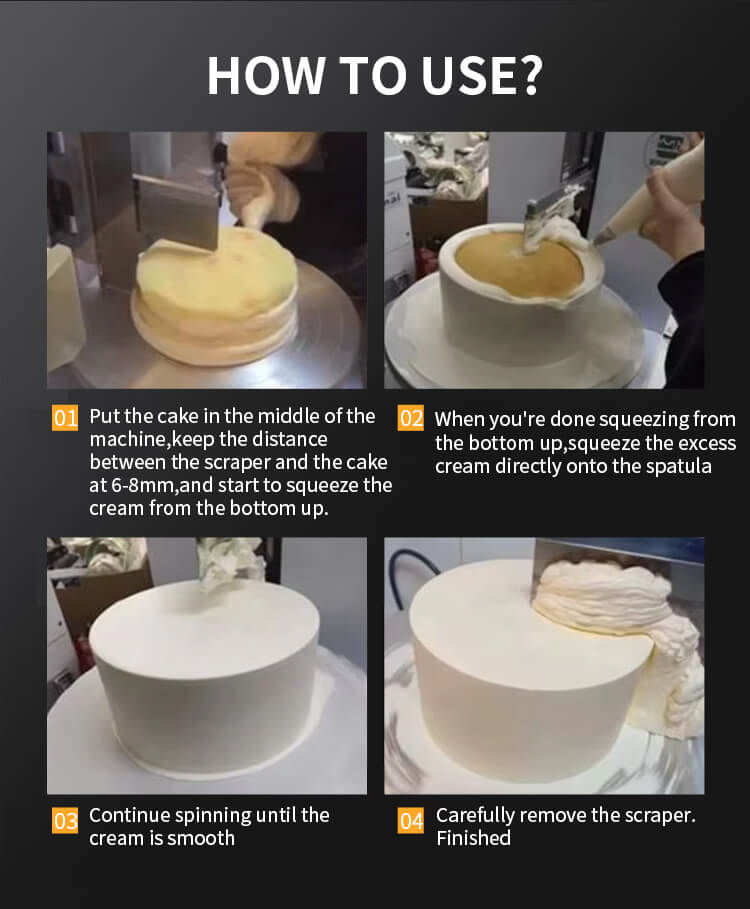 HOW TO USE?

01 Put the cake in the middle of the machine,keep the distance between the scraper and the cake at 6-8mm,and start to squeeze the cream from the bottom up.

02 When you're done squeezing from the bottom up,squeeze the excess cream directly onto the spatula

03 Continue spinning until the cream is smooth

04 Carefully remove the scraper. Finished