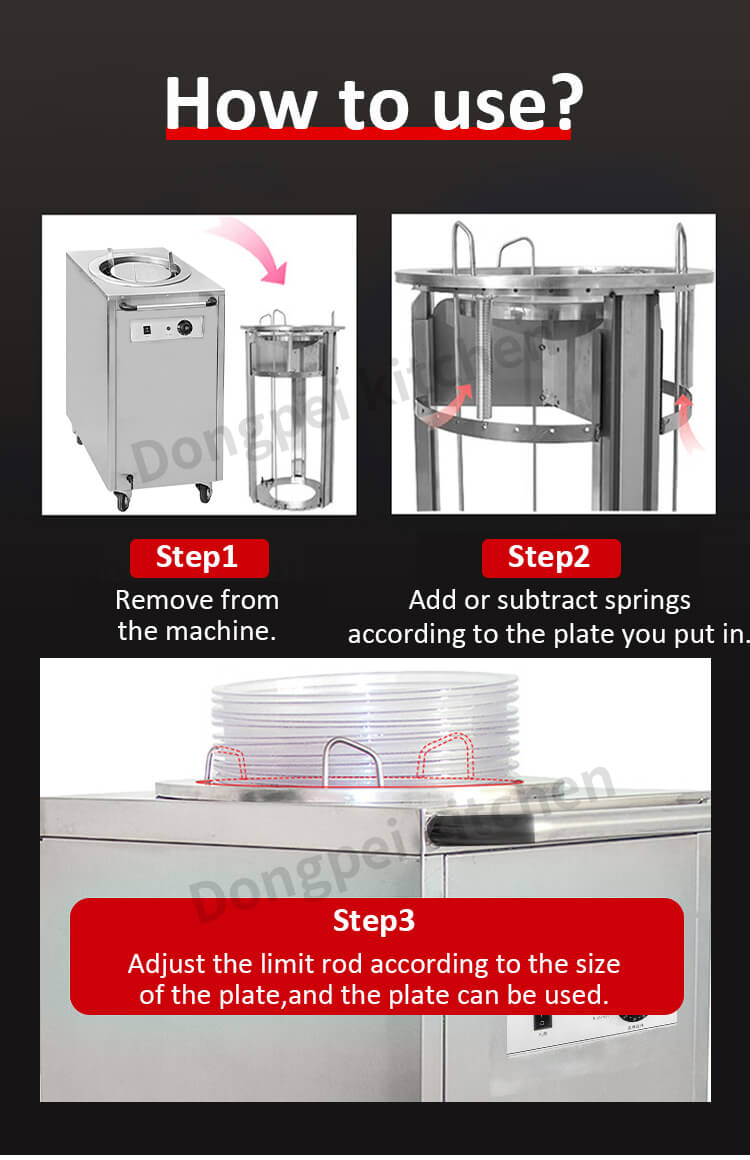 How to use?

Step1
Remove from the machine.

Step2
Add or subtract springs according to the plate you put in.

Step3
Adjust the limit rod according to the size of the plate,and the plate can be used.

Dongpei kitchen