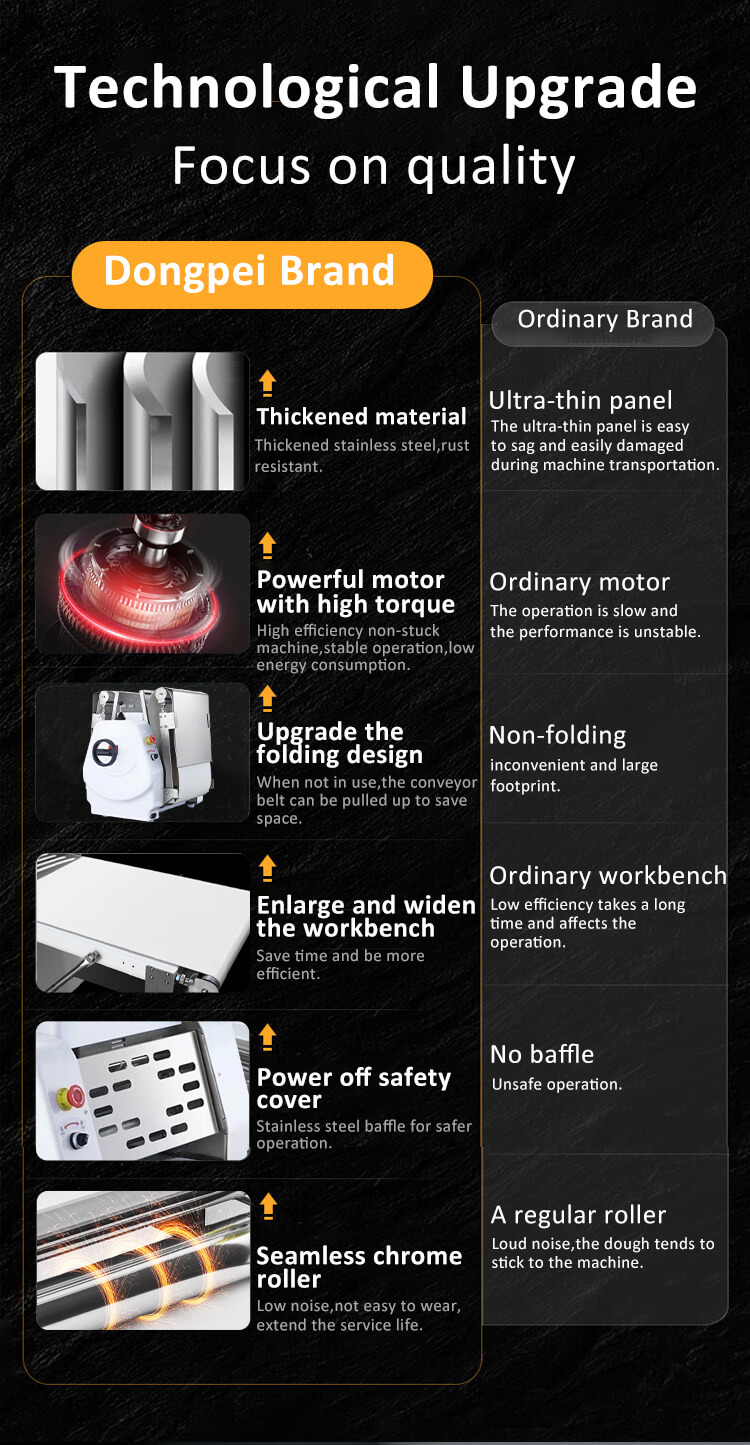 Technological Upgrade
Focus on quality

Dongpei Brand

Thickened material
Thickened stainless steel,rust resistant.

Powerful motor with high torque
High efficiency non-stuck machine,stable operation,low energy consumption.

Upgrade the folding design
When not in use,the conveyor belt can be pulled up to save space.

Enlarge and widen the workbench
Save time and be more efficient.

Power off safety cover
Stainless steel baffle for safer operation.

Seamless chrome roller
Low noise,not easy to wear, extend the service life.

Ordinary Brand

Ultra-thin panel
The ultra-thin panel is easy to sag and easily damaged during machine transportation.

Ordinary motor
The operation is slow and the performance is unstable.

Non-folding
inconvenient and large footprint.

Ordinary workbench
Low efficiency takes a long time and affects the operation.

No baffle
Unsafe operation.

A regular roller
Loud noise,the dough tends to stick to the machine.